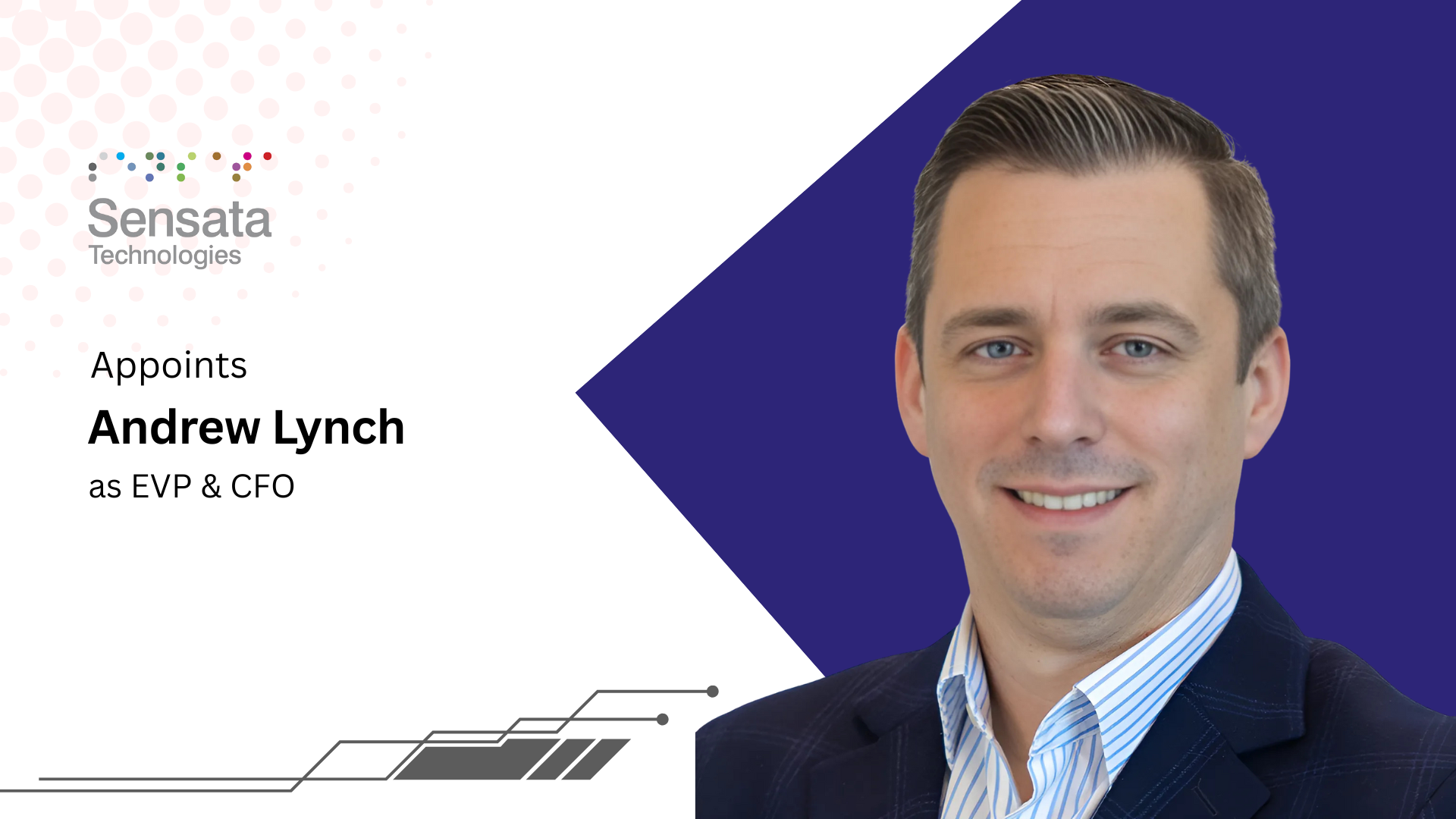 Sensata Technologies

Appoints
Andrew Lynch
as EVP & CFO