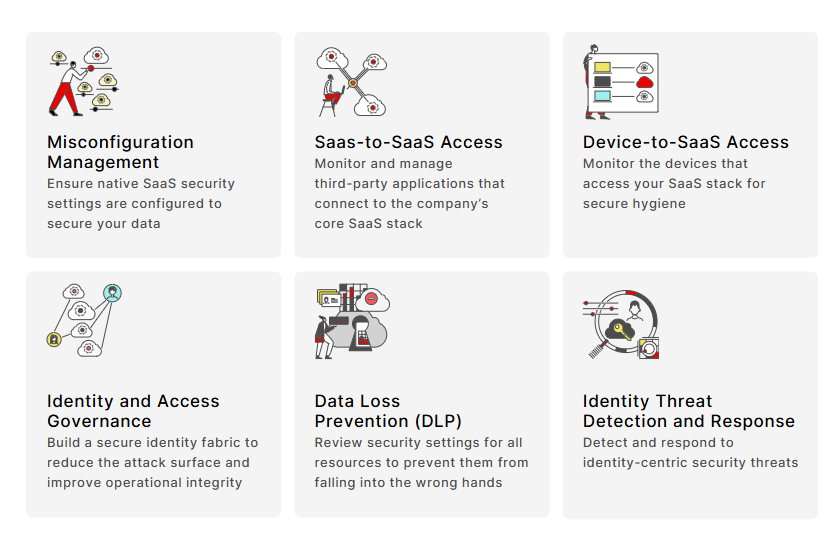 Misconfiguration Management
Ensure native SaaS security settings are configured to secure your data

Saas-to-SaaS Access
Monitor and manage third-party applications that connect to the company's core SaaS stack

Device-to-SaaS Access
Monitor the devices that access your SaaS stack for secure hygiene

Identity and Access Governance
Build a secure identity fabric to reduce the attack surface and improve operational integrity

Data Loss Prevention (DLP)
Review security settings for all resources to prevent them from falling into the wrong hands

Identity Threat Detection and Response
Detect and respond to identity-centric security threats